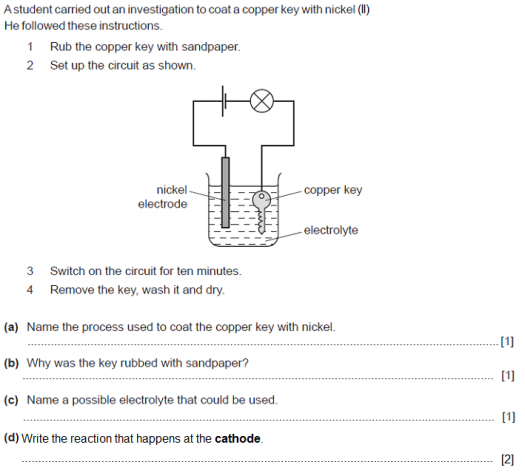 A student carried out an investigation to coat a copper key with nickel (II)
He followed these instructions.

1 Rub the copper key with sandpaper.

2 Set up the circuit as shown.

nickel electrode

copper key

electrolyte

3 Switch on the circuit for ten minutes.

4 Remove the key, wash it and dry.

(a) Name the process used to coat the copper key with nickel.

[1]

(b) Why was the key rubbed with sandpaper?

[1]

(c) Name a possible electrolyte that could be used.

[1]

(d) Write the reaction that happens at the **cathode**.

[2]