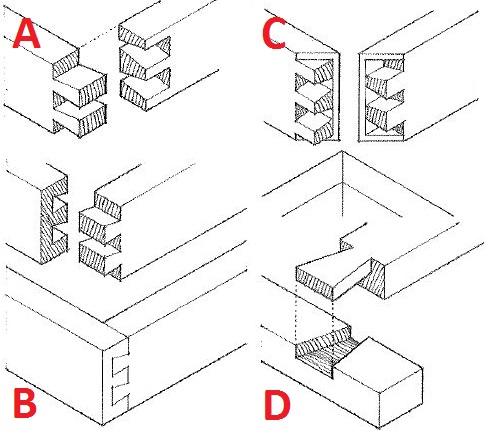 A
C
B
D